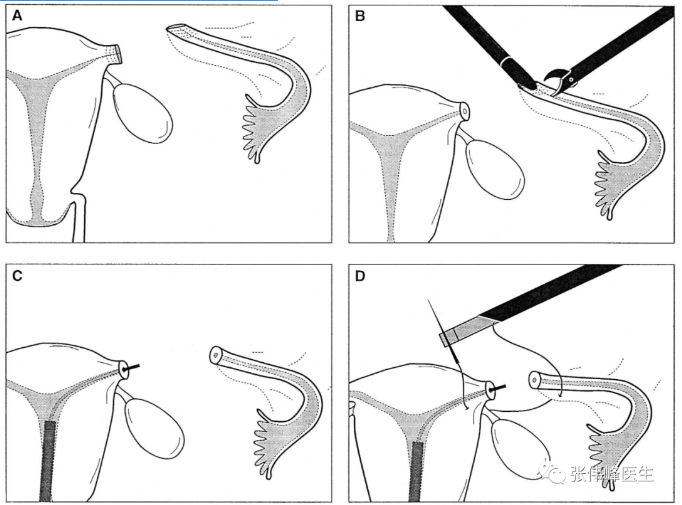 A

B

C

D

张伟峰医生