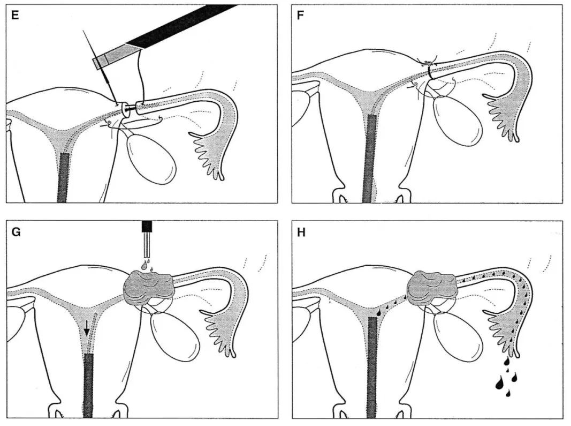 E

F

G

H